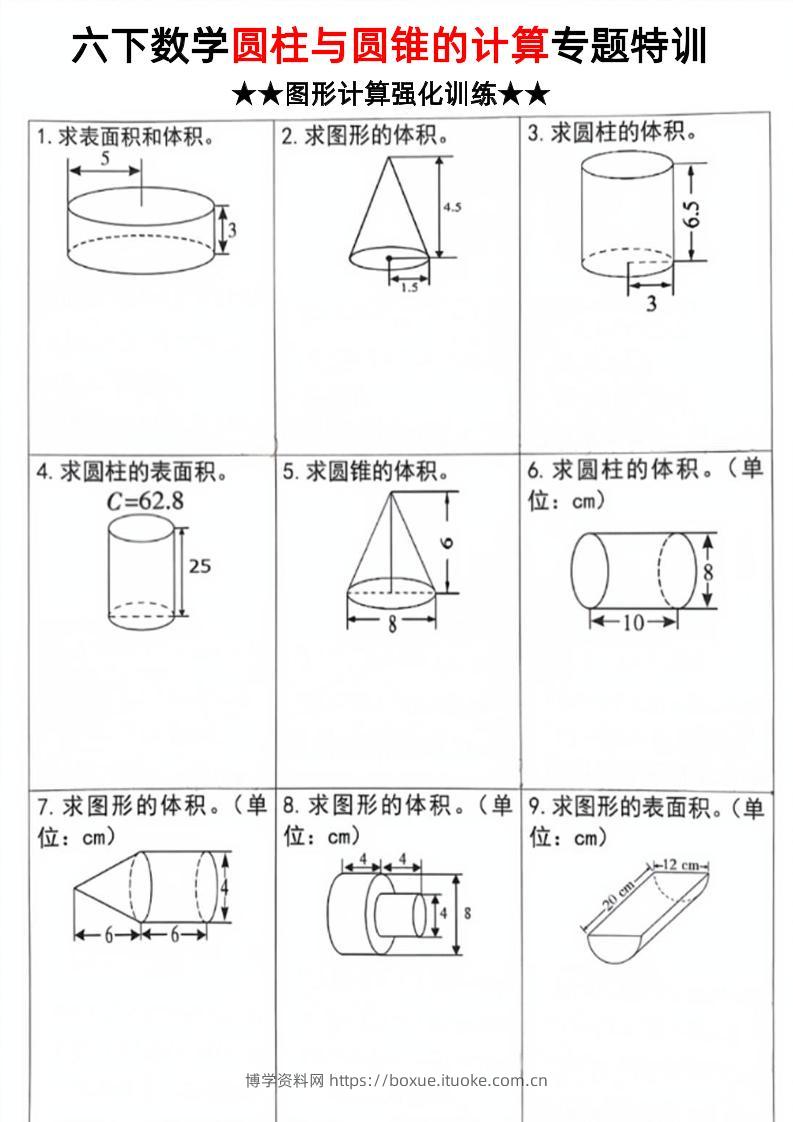 六下数学圆柱与圆锥的计算专题特训

★★图形计算强化训练★★

| 1. 求表面积和体积。 5 3 | 2. 求图形的体积。 4.5 1.5 | 3. 求圆柱的体积。 6.5 3 |
|---|---|---|
| 4. 求圆柱的表面积。 $C=62.8$ 25 | 5. 求圆锥的体积。 6 8 | 6. 求圆柱的体积。（单位：cm） 8 10 |
| 7. 求图形的体积。（单位：cm） 4 6 6 | 8. 求图形的体积。（单位：cm） 4 4 4 8 | 9. 求图形的表面积。（单位：cm） 12 cm 20 cm |

博学资料网 https://boxue.ituoke.com.cn